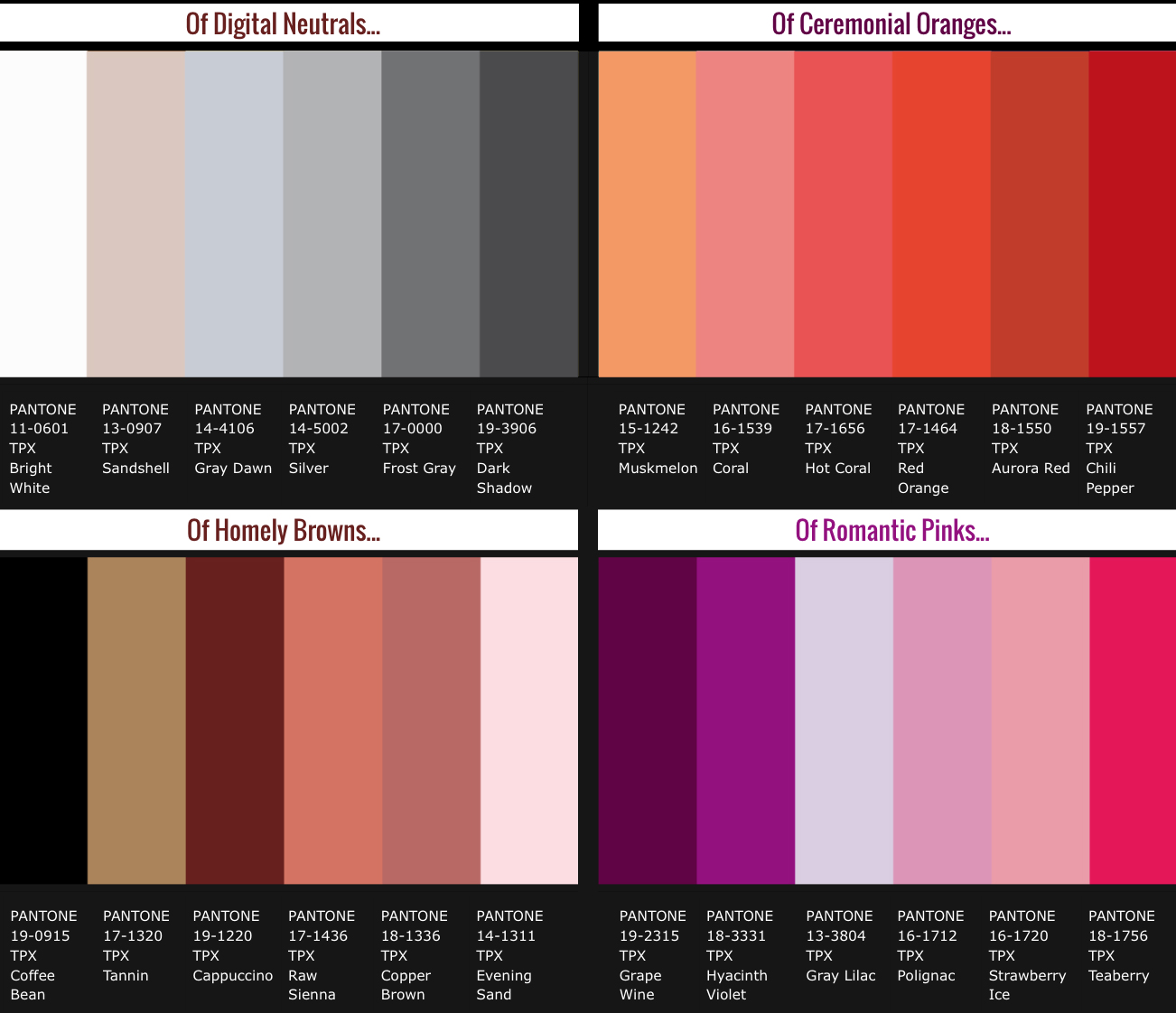 Of Digital Neutrals...

PANTONE 11-0601 TPX Bright White

PANTONE 13-0907 TPX Sandshell

PANTONE 14-4106 TPX Gray Dawn

PANTONE 14-5002 TPX Silver

PANTONE 17-0000 TPX Frost Gray

PANTONE 19-3906 TPX Dark Shadow

Of Ceremonial Oranges...

PANTONE 15-1242 TPX Muskmelon

PANTONE 16-1539 TPX Coral

PANTONE 17-1656 TPX Hot Coral

PANTONE 17-1464 TPX Red Orange

PANTONE 18-1550 TPX Aurora Red

PANTONE 19-1557 TPX Chili Pepper

Of Homely Browns...

PANTONE 19-0915 TPX Coffee Bean

PANTONE 17-1320 TPX Tannin

PANTONE 19-1220 TPX Cappuccino

PANTONE 17-1436 TPX Raw Sienna

PANTONE 18-1336 TPX Copper Brown

PANTONE 14-1311 TPX Evening Sand

Of Romantic Pinks...

PANTONE 19-2315 TPX Grape Wine

PANTONE 18-3331 TPX Hyacinth Violet

PANTONE 13-3804 TPX Gray Lilac

PANTONE 16-1712 TPX Polignac

PANTONE 16-1720 TPX Strawberry Ice

PANTONE 18-1756 TPX Teaberry